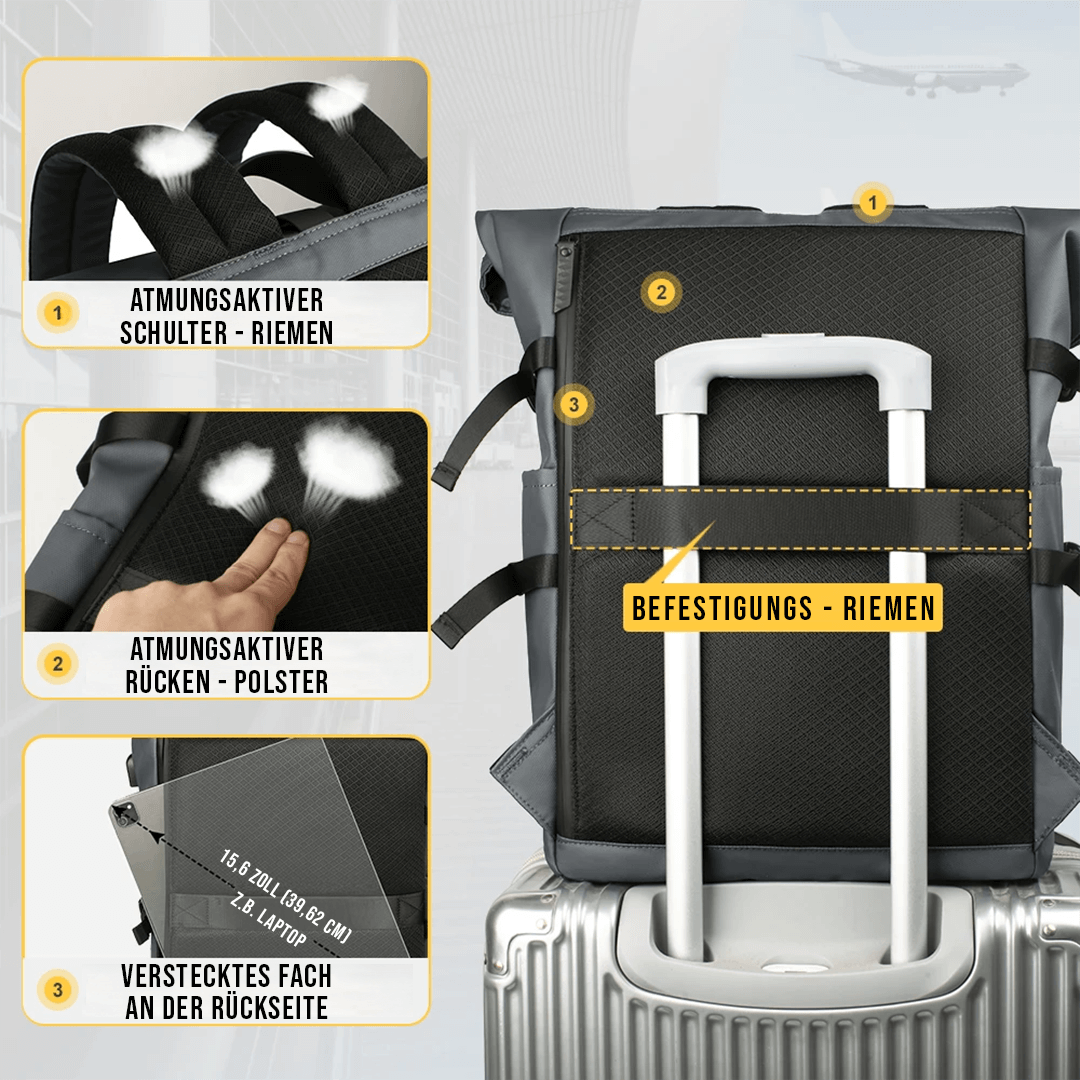 1
ATMUNGSAKTIVER SCHULTER - RIEMEN

2
ATMUNGSAKTIVER RÜCKEN - POLSTER

15,6 ZOLL (39,62 CM)
Z.B. LAPTOP

3
VERSTECKTES FACH AN DER RÜCKSEITE

1

2

3

BEFESTIGUNGS - RIEMEN