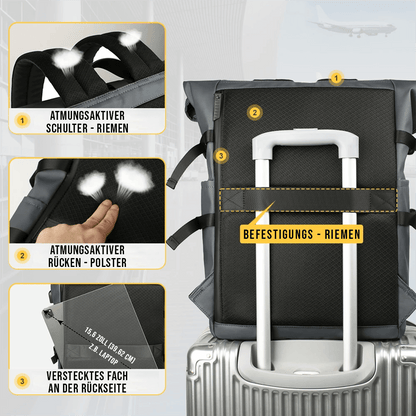 1
ATMUNGSAKTIVER SCHULTER - RIEMEN

2
ATMUNGSAKTIVER RÜCKEN - POLSTER

15,6 ZOLL (39,62 CM)
Z.B. LAPTOP

3
VERSTECKTES FACH AN DER RÜCKSEITE

1
2
3

BEFESTIGUNGS - RIEMEN